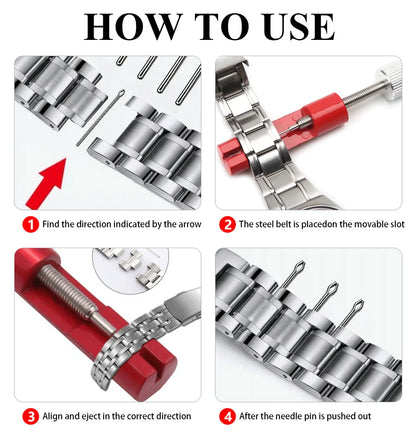 HOW TO USE

1 Find the direction indicated by the arrow

2 The steel belt is placedon the movable slot

3 Align and eject in the correct direction

4 After the needle pin is pushed out