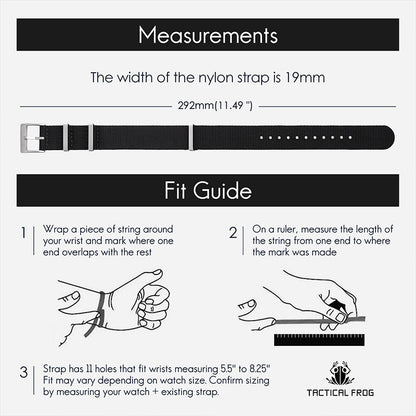 Measurements

The width of the nylon strap is 19mm

292mm(11.49 ")

Fit Guide

1 Wrap a piece of string around your wrist and mark where one end overlaps with the rest

2 On a ruler, measure the length of the string from one end to where the mark was made

3 Strap has 11 holes that fit wrists measuring 5.5" to 8.25" Fit may vary depending on watch size. Confirm sizing by measuring your watch + existing strap.

TACTICAL FROG