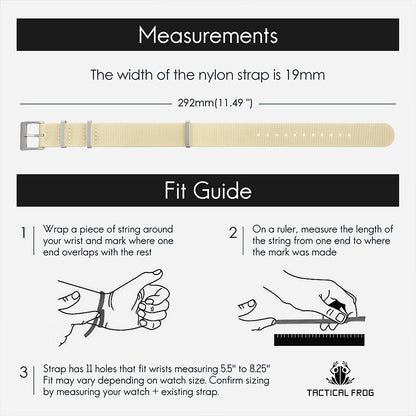 Measurements

The width of the nylon strap is 19mm

292mm(11.49 ")

Fit Guide

1 Wrap a piece of string around your wrist and mark where one end overlaps with the rest

2 On a ruler, measure the length of the string from one end to where the mark was made

3 Strap has 11 holes that fit wrists measuring 5.5" to 8.25" Fit may vary depending on watch size. Confirm sizing by measuring your watch + existing strap.

TACTICAL FROG