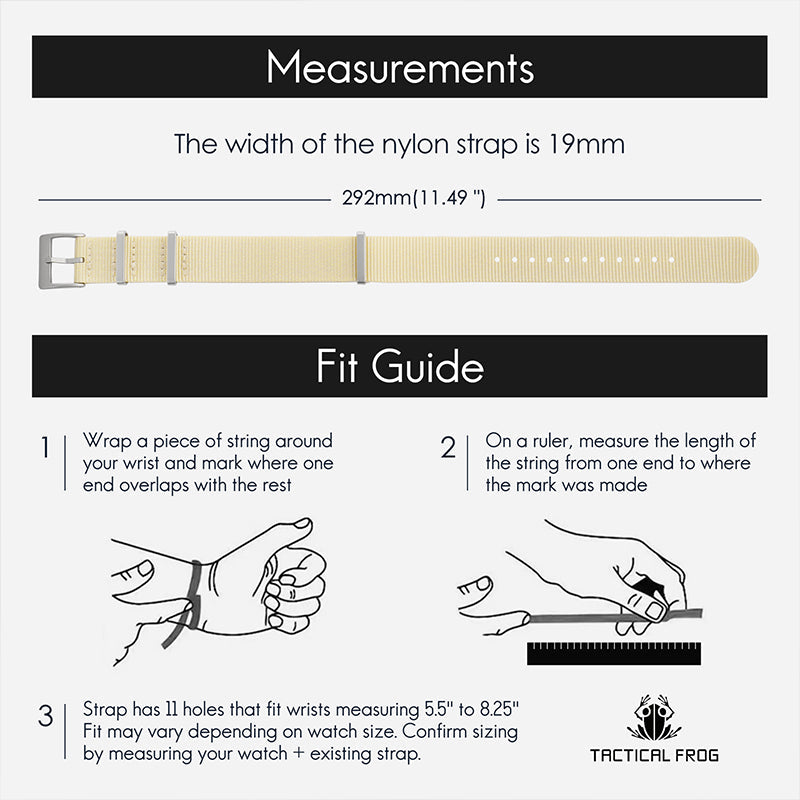 Measurements

The width of the nylon strap is 19mm

292mm(11.49 ")

Fit Guide

1 Wrap a piece of string around your wrist and mark where one end overlaps with the rest

2 On a ruler, measure the length of the string from one end to where the mark was made

3 Strap has 11 holes that fit wrists measuring 5.5" to 8.25" Fit may vary depending on watch size. Confirm sizing by measuring your watch + existing strap.

TACTICAL FROG