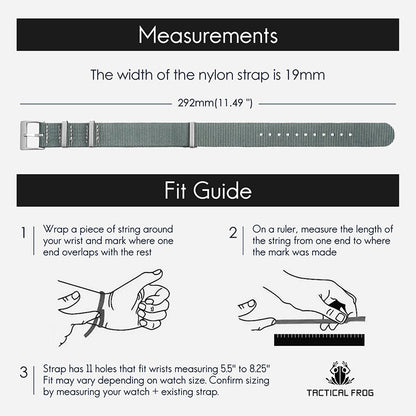 Measurements

The width of the nylon strap is 19mm

292mm(11.49 ")

Fit Guide

1 Wrap a piece of string around your wrist and mark where one end overlaps with the rest

2 On a ruler, measure the length of the string from one end to where the mark was made

3 Strap has 11 holes that fit wrists measuring 5.5" to 8.25" Fit may vary depending on watch size. Confirm sizing by measuring your watch + existing strap.

TACTICAL FROG