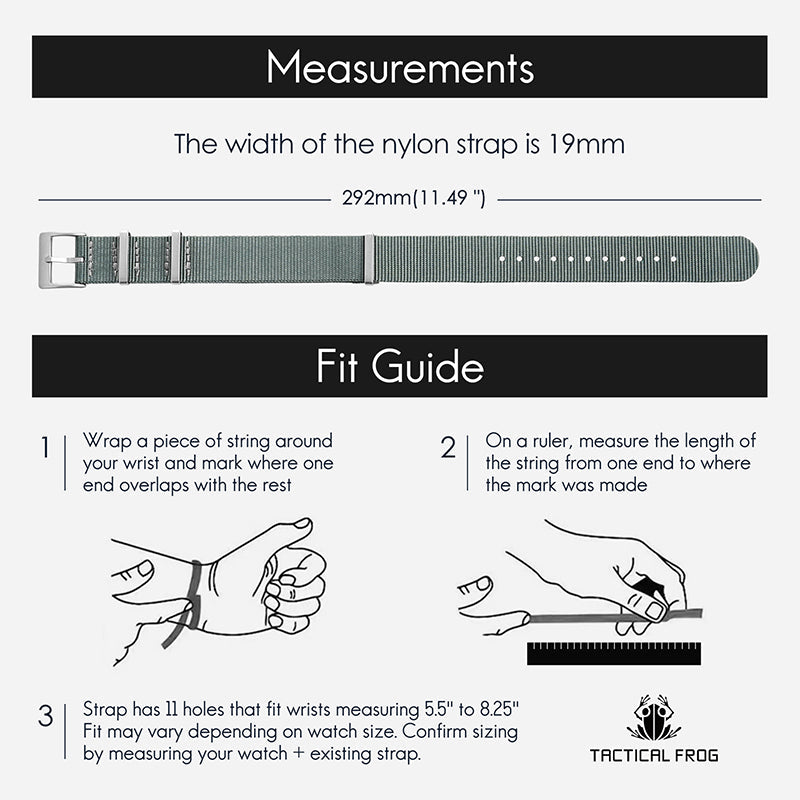 Measurements

The width of the nylon strap is 19mm

292mm(11.49 ")

Fit Guide

1 Wrap a piece of string around your wrist and mark where one end overlaps with the rest

2 On a ruler, measure the length of the string from one end to where the mark was made

3 Strap has 11 holes that fit wrists measuring 5.5" to 8.25" Fit may vary depending on watch size. Confirm sizing by measuring your watch + existing strap.

TACTICAL FROG