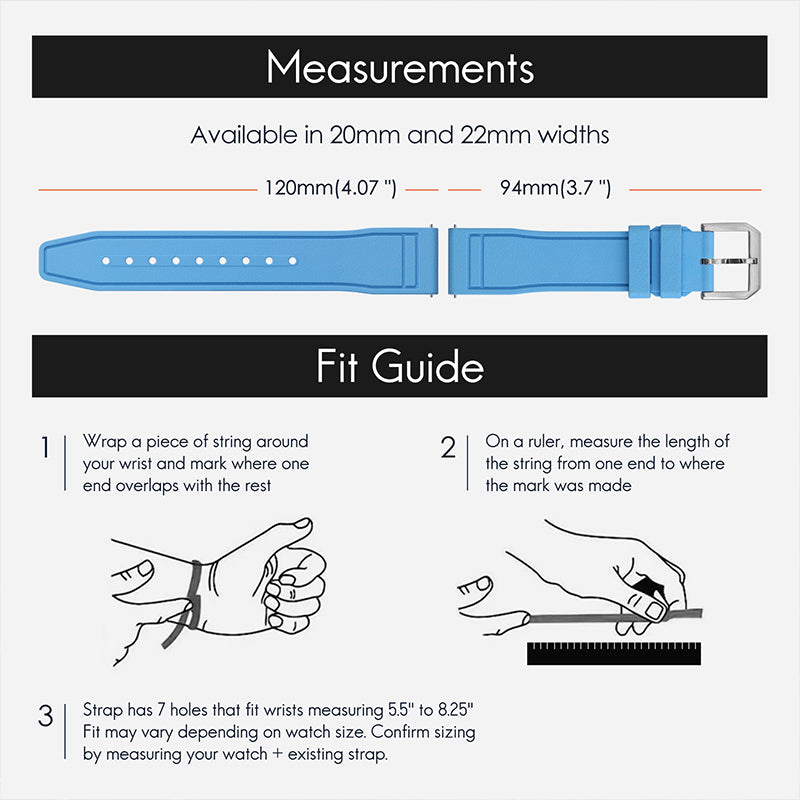 Measurements

Available in 20mm and 22mm widths

120mm(4.07 ")

94mm(3.7 ")

Fit Guide

1 Wrap a piece of string around your wrist and mark where one end overlaps with the rest

2 On a ruler, measure the length of the string from one end to where the mark was made

3 Strap has 7 holes that fit wrists measuring 5.5" to 8.25" Fit may vary depending on watch size. Confirm sizing by measuring your watch + existing strap.